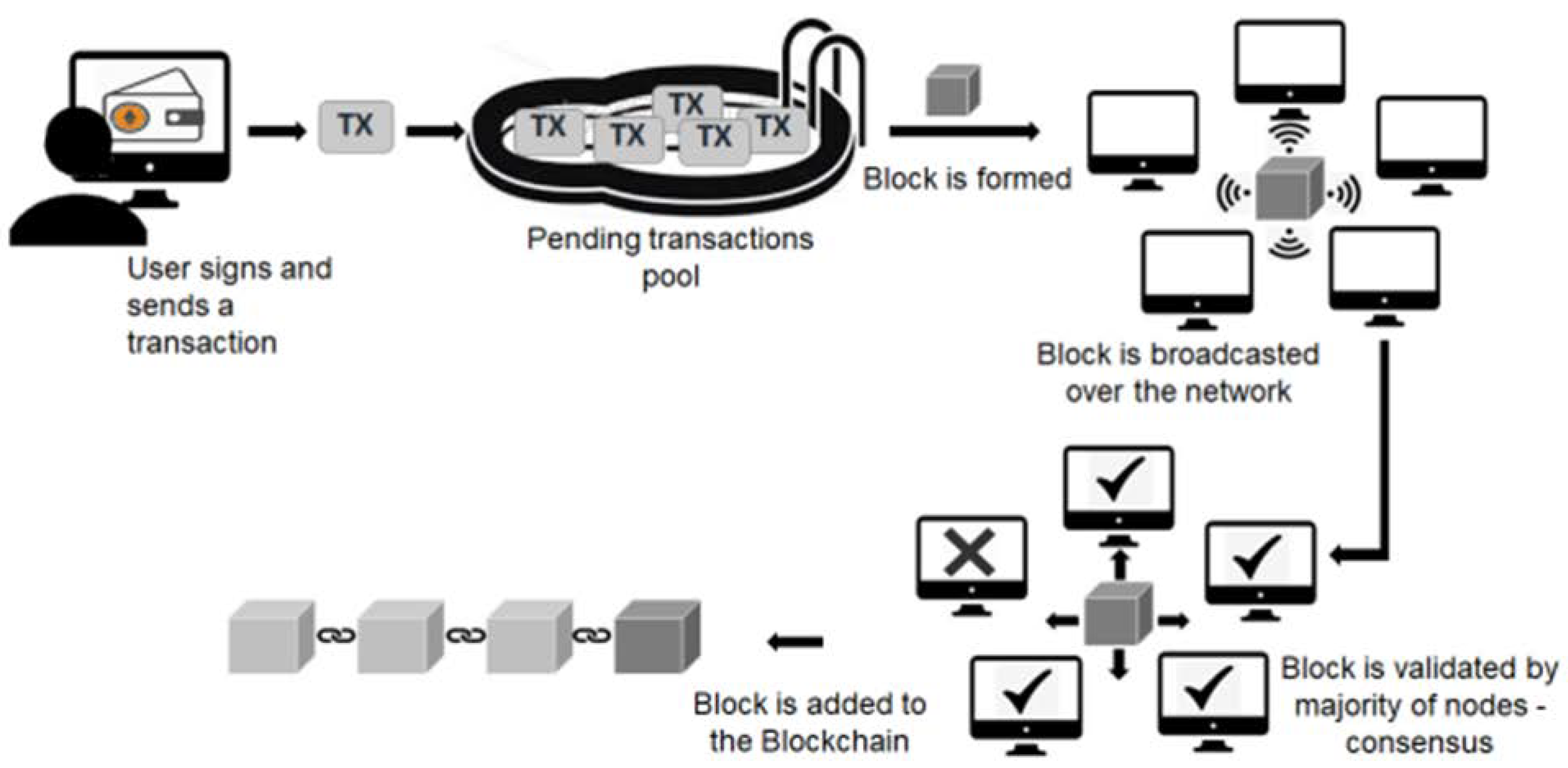 User signs and sends a transaction

TX

TX TX TX TX TX

Pending transactions pool

Block is formed

Block is broadcasted over the network

Block is validated by majority of nodes - consensus

Block is added to the Blockchain